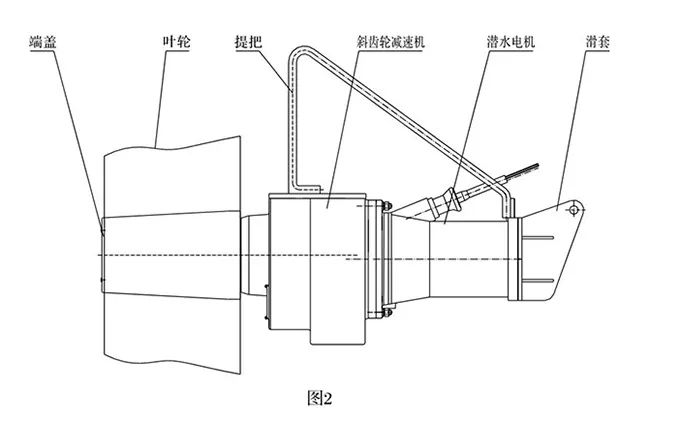 端盖 叶轮 提把 斜齿轮减速机 潜水电机 滑套

图2